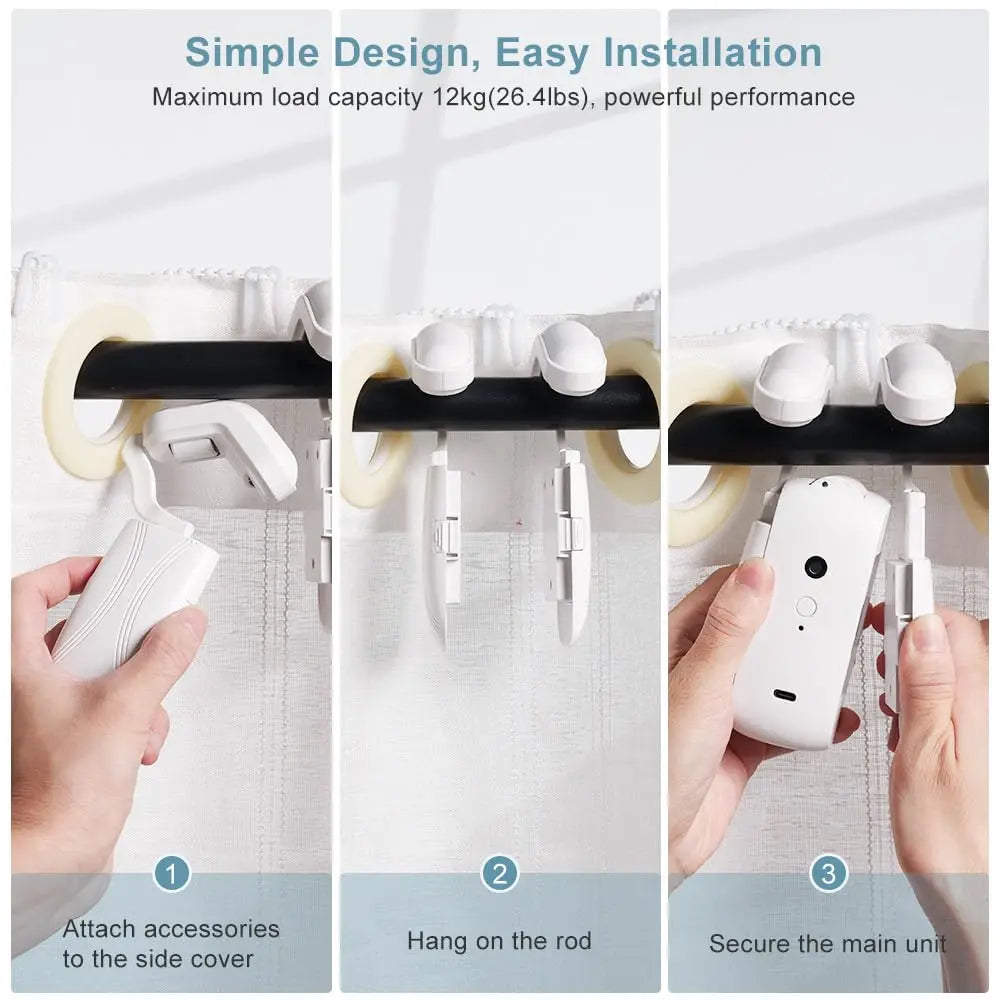 Simple Design, Easy Installation
Maximum load capacity 12kg(26.4lbs), powerful performance

1
Attach accessories to the side cover

2
Hang on the rod

3
Secure the main unit