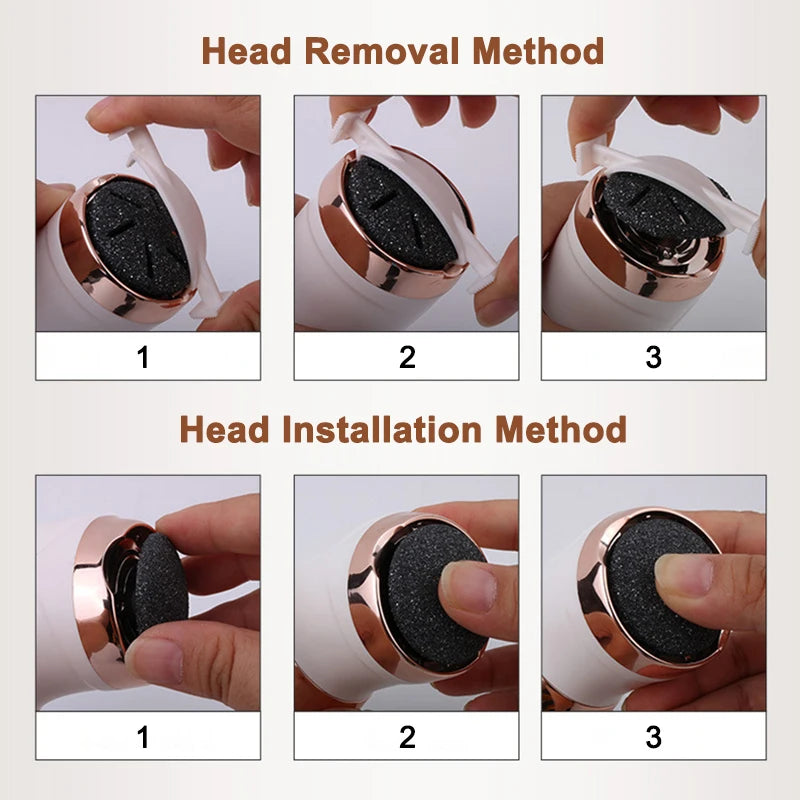 Head Removal Method

1

2

3

Head Installation Method

1

2

3