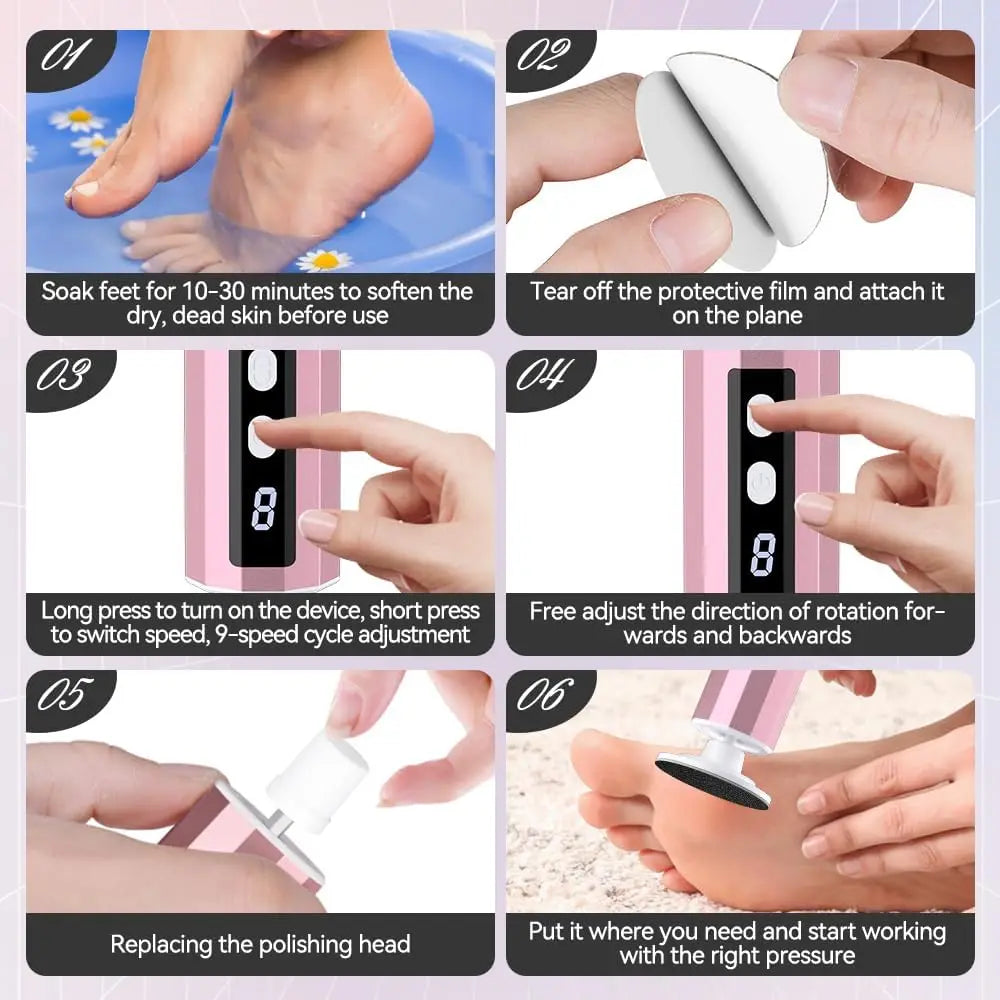 01

Soak feet for 10-30 minutes to soften the dry, dead skin before use

02

Tear off the protective film and attach it on the plane

03

8

Long press to turn on the device, short press to switch speed, 9-speed cycle adjustment

04

8

Free adjust the direction of rotation forwards and backwards

05

Replacing the polishing head

06

Put it where you need and start working with the right pressure